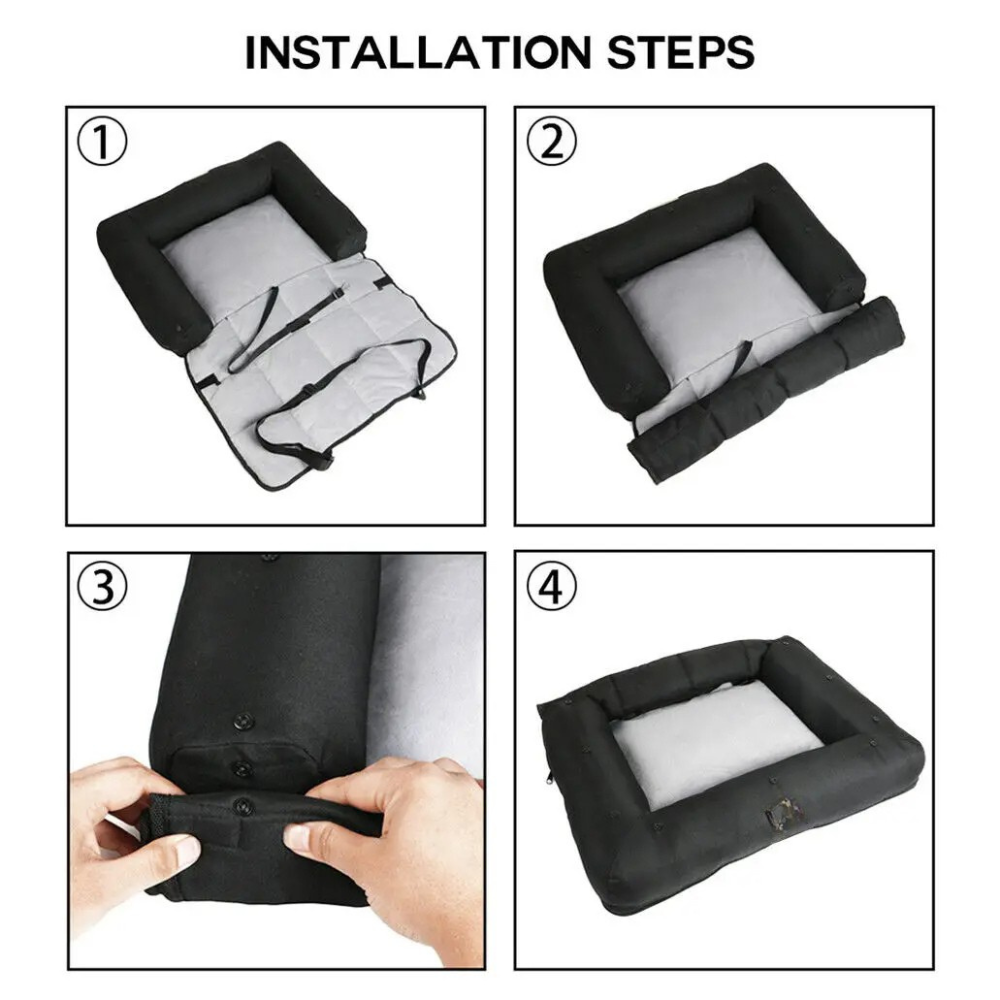 INSTALLATION STEPS

①

②

③

④