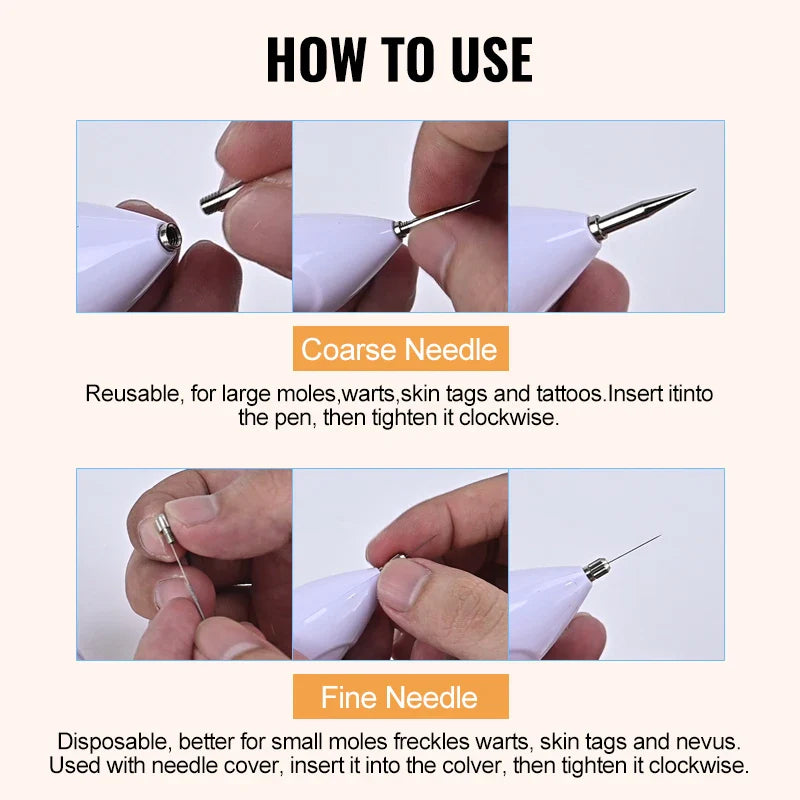 HOW TO USE

Coarse Needle

Reusable, for large moles,warts,skin tags and tattoos.Insert itinto the pen, then tighten it clockwise.

Fine Needle

Disposable, better for small moles freckles warts, skin tags and nevus. Used with needle cover, insert it into the colver, then tighten it clockwise.