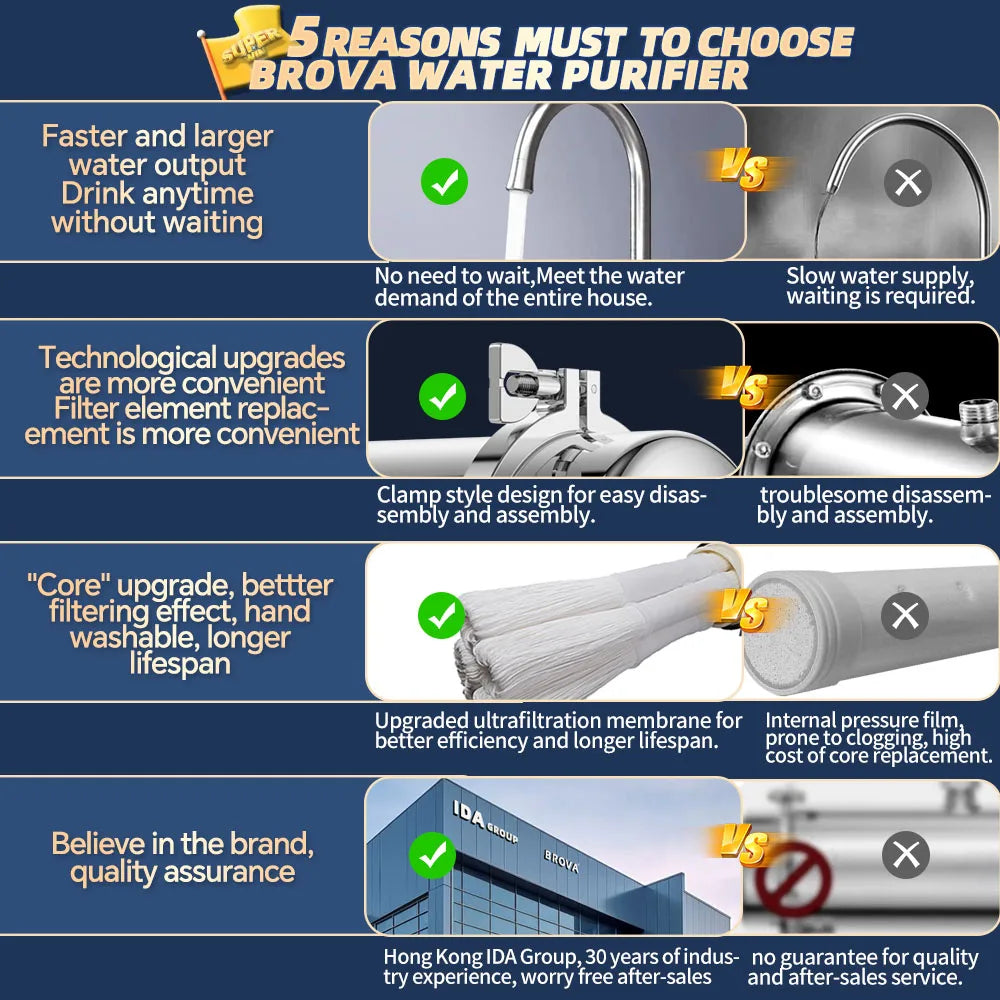 SUPER

5 REASONS MUST TO CHOOSE BROVA WATER PURIFIER

Faster and larger water output Drink anytime without waiting

VS

No need to wait,Meet the water demand of the entire house.

Slow water supply, waiting is required.

Technological upgrades are more convenient Filter element replacement is more convenient

VS

Clamp style design for easy disassembly and assembly.

troublesome disassembly and assembly.

"Core" upgrade, bettter filtering effect, hand washable, longer lifespan

VS

Upgraded ultrafiltration membrane for better efficiency and longer lifespan.

Internal pressure film, prone to clogging, high cost of core replacement.

Believe in the brand, quality assurance

IDA GROUP

BROVA

VS

Hong Kong IDA Group, 30 years of industry experience, worry free after-sales

no guarantee for quality and after-sales service.