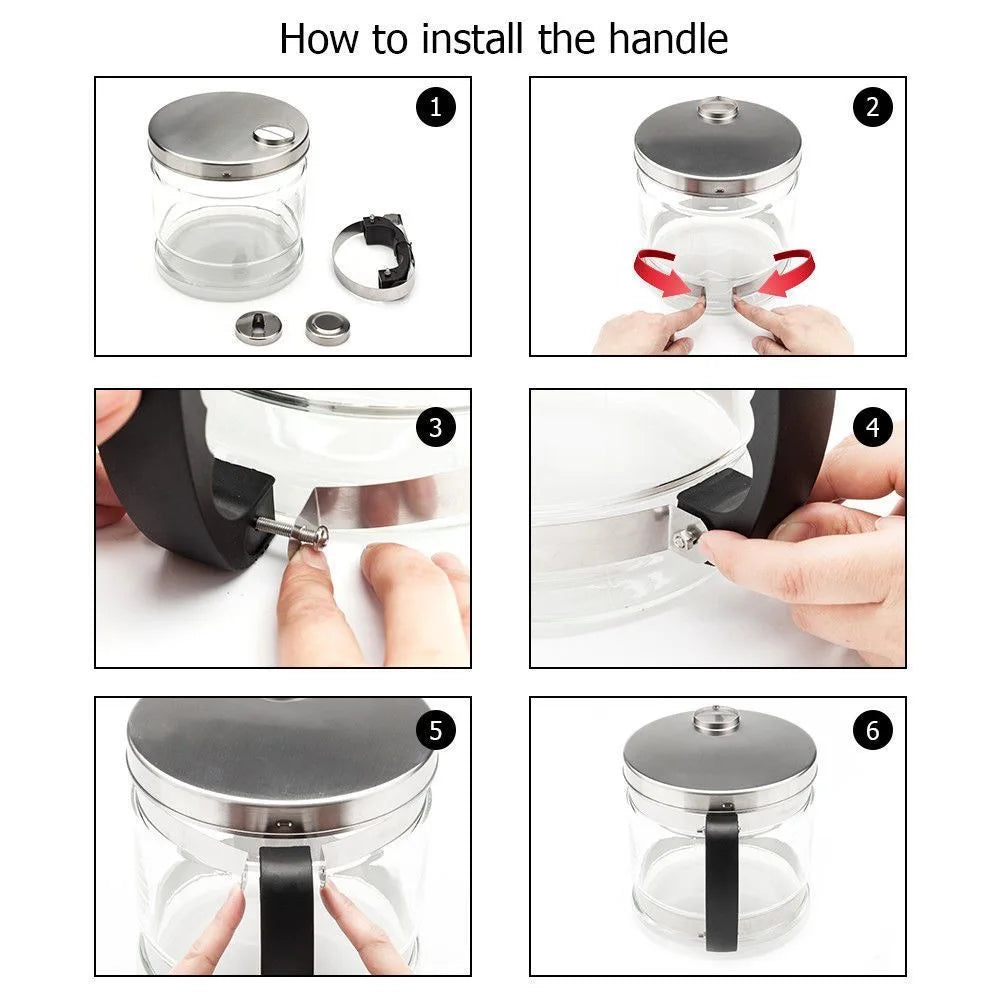 How to install the handle

1

2

3

4

5

6