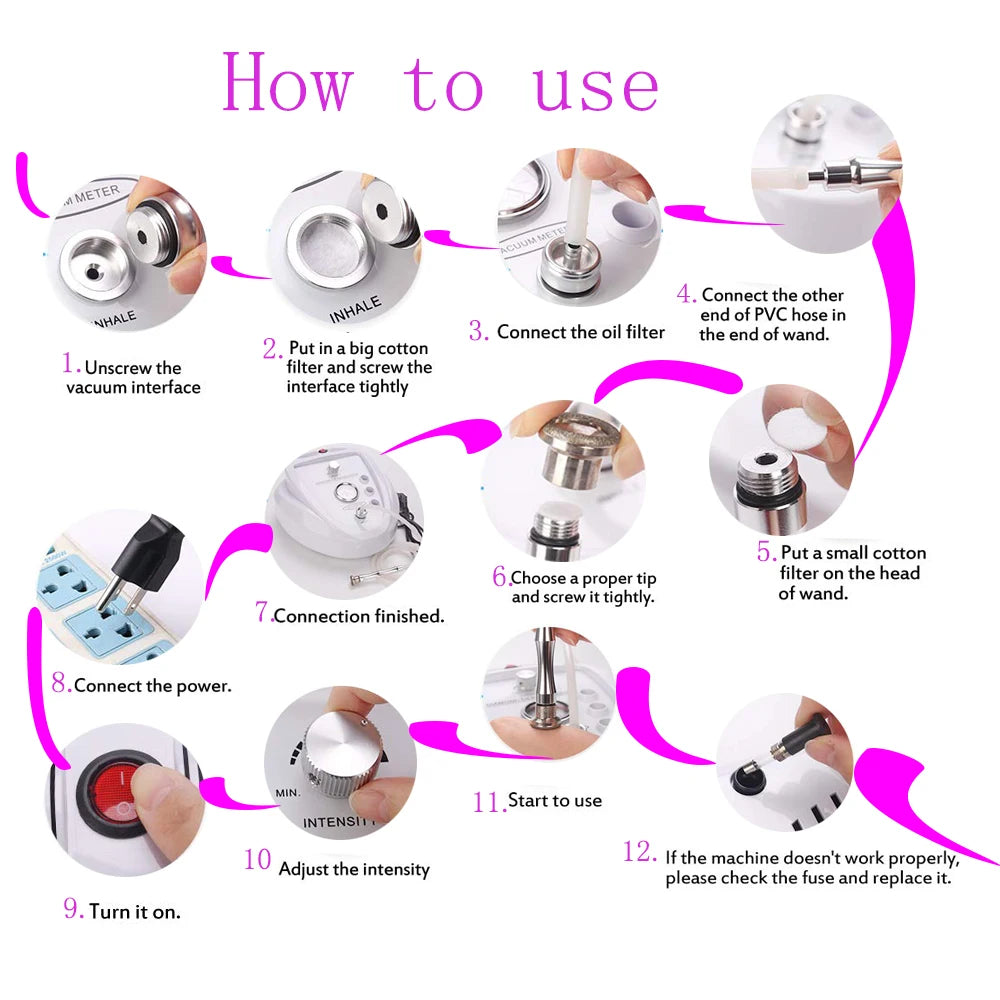 How to use

M METER

INHALE

1. Unscrew the vacuum interface

INHALE

2. Put in a big cotton filter and screw the interface tightly

VACUUM METER

3. Connect the oil filter

4. Connect the other end of PVC hose in the end of wand.

5. Put a small cotton filter on the head of wand.

6. Choose a proper tip and screw it tightly.

7. Connection finished.

8. Connect the power.

9. Turn it on.

MIN.

INTENSITY

10 Adjust the intensity

11. Start to use

12. If the machine doesn't work properly, please check the fuse and replace it.