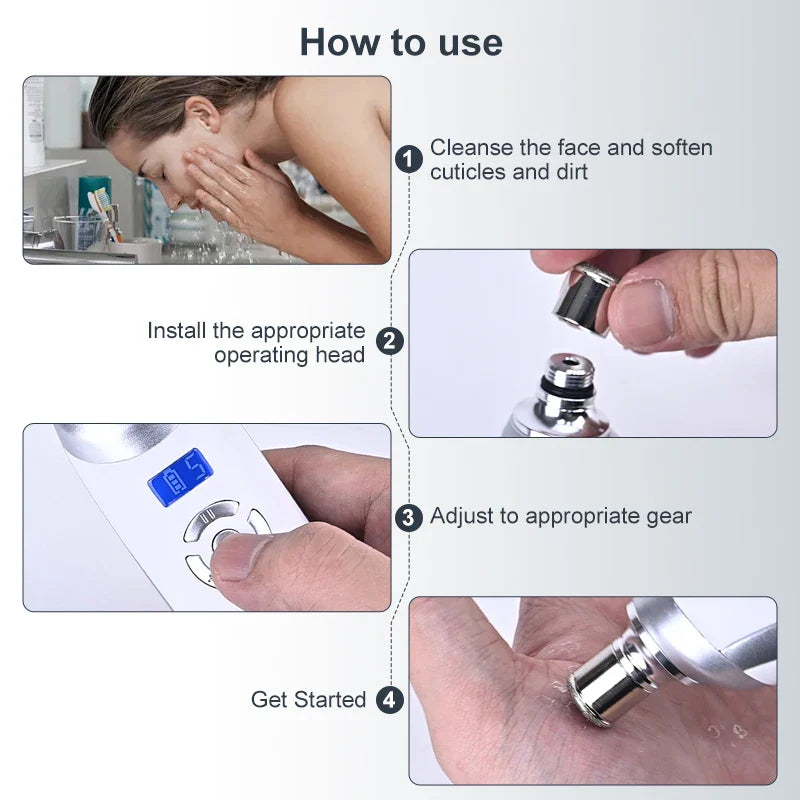 How to use

1 Cleanse the face and soften cuticles and dirt

Install the appropriate operating head 2

3 Adjust to appropriate gear

Get Started 4