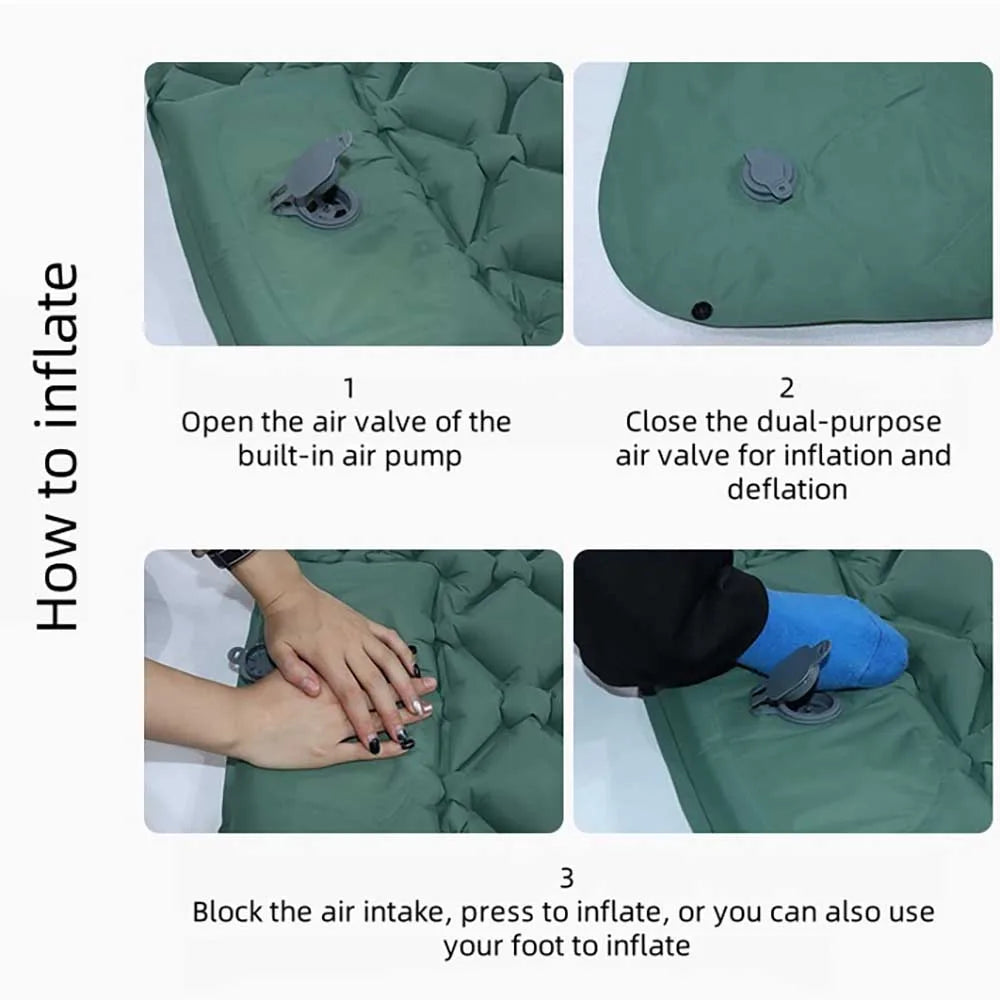 How to inflate

1
Open the air valve of the built-in air pump

2
Close the dual-purpose air valve for inflation and deflation

3
Block the air intake, press to inflate, or you can also use your foot to inflate