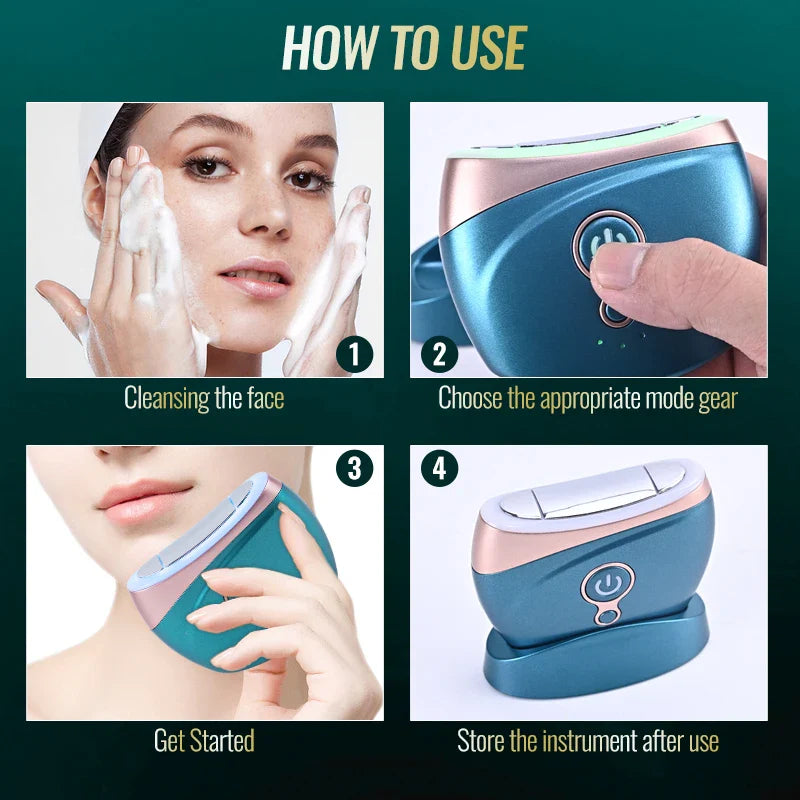 HOW TO USE

1

Cleansing the face

2

Choose the appropriate mode gear

3

Get Started

4

Store the instrument after use