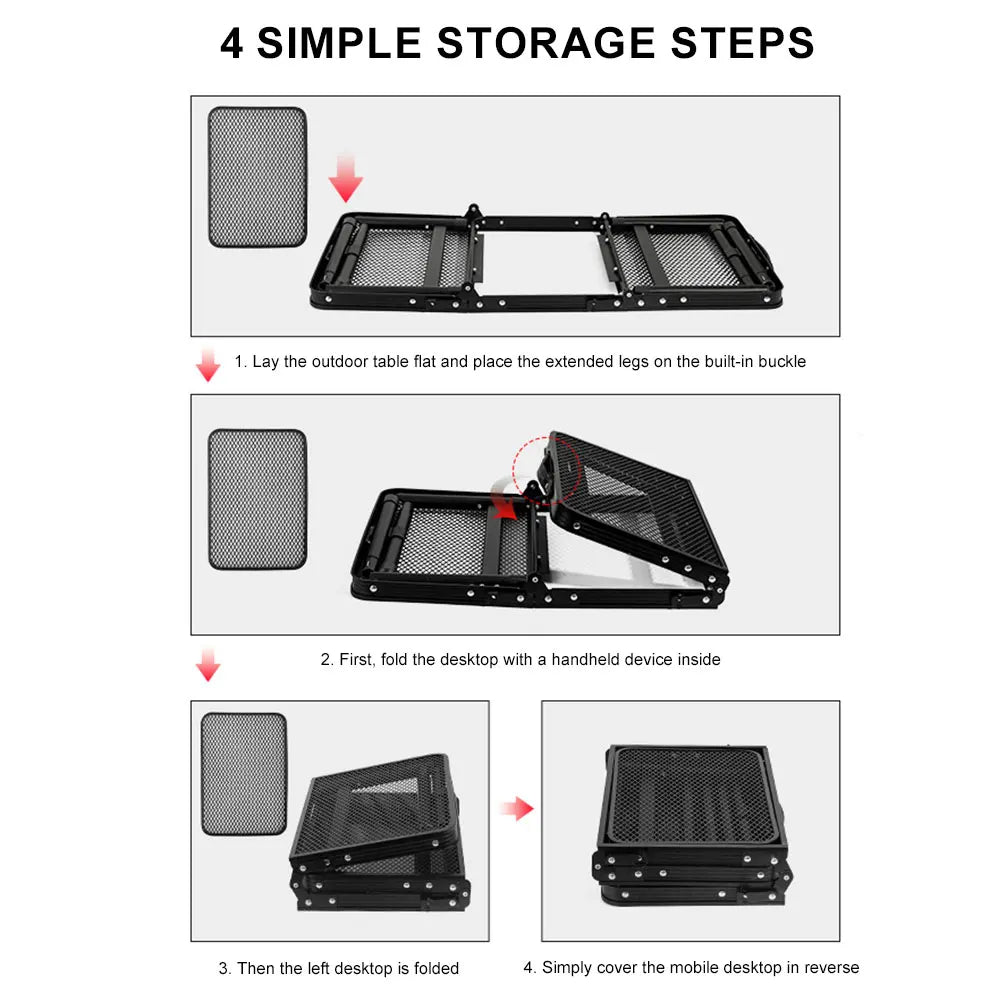 4 SIMPLE STORAGE STEPS

1. Lay the outdoor table flat and place the extended legs on the built-in buckle

2. First, fold the desktop with a handheld device inside

3. Then the left desktop is folded

4. Simply cover the mobile desktop in reverse