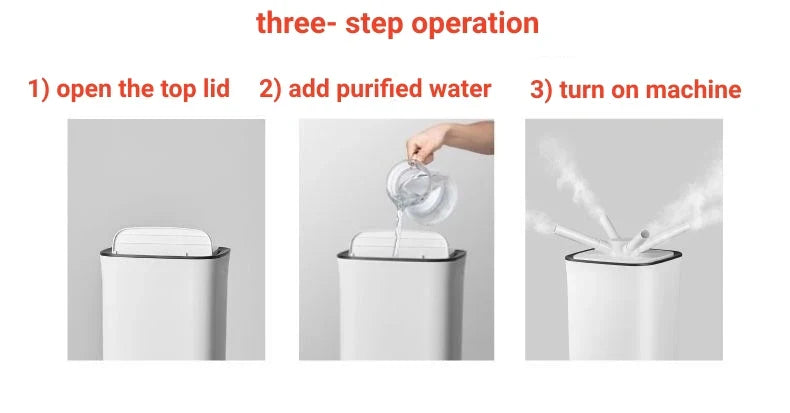 three- step operation

1) open the top lid

2) add purified water

3) turn on machine