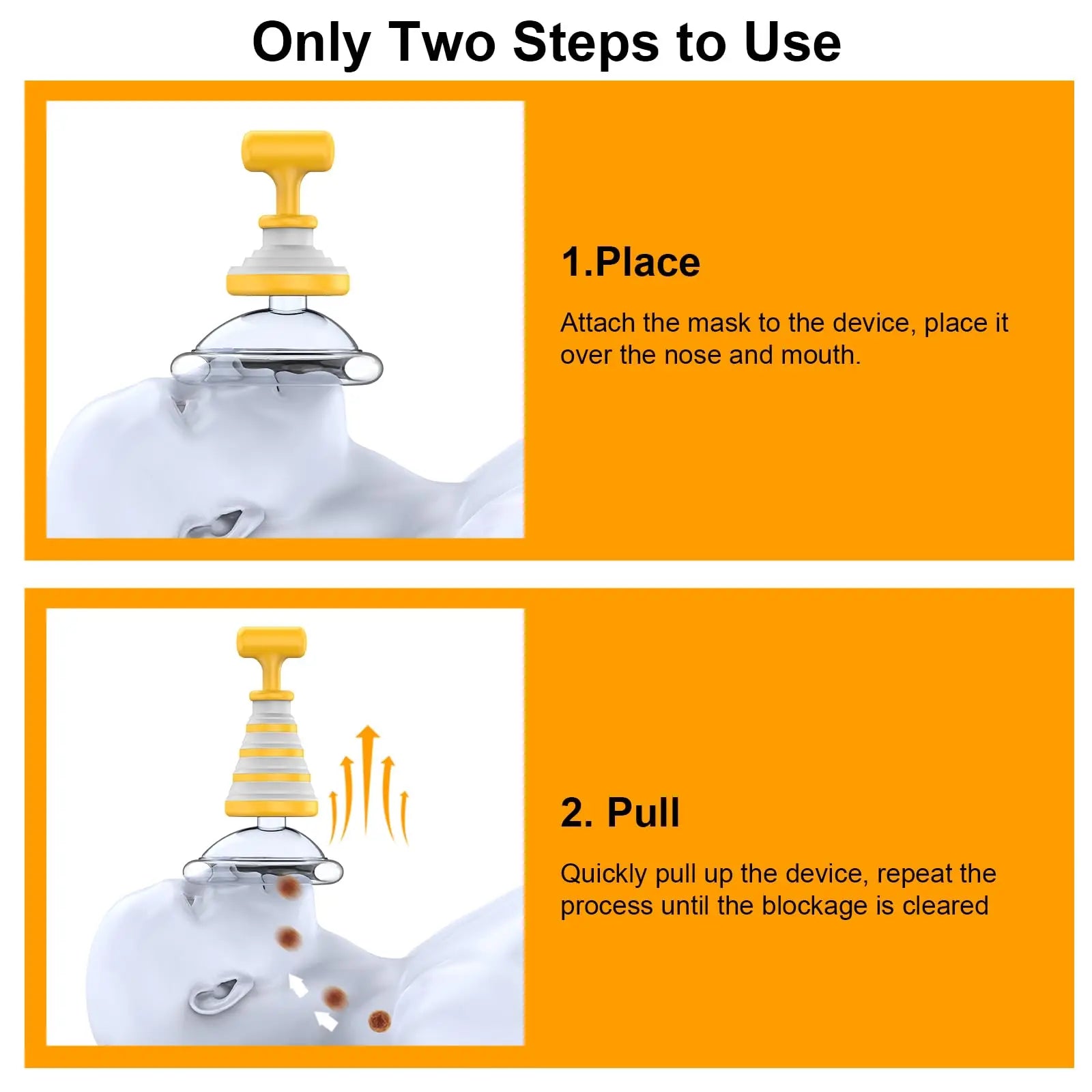 Only Two Steps to Use

1.Place

Attach the mask to the device, place it over the nose and mouth.

2. Pull

Quickly pull up the device, repeat the process until the blockage is cleared